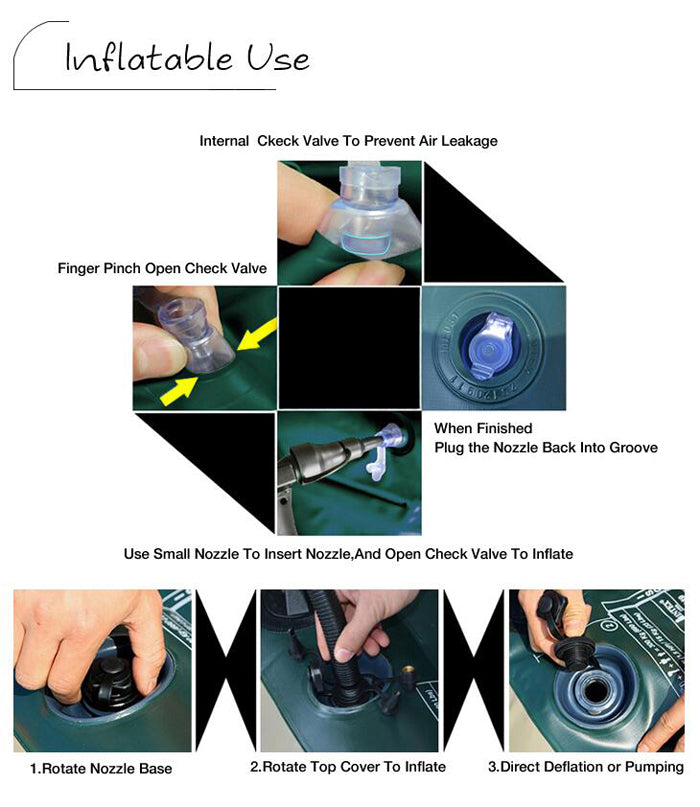 Inflatable Use

Internal Ckeck Valve To Prevent Air Leakage

Finger Pinch Open Check Valve

When Finished
Plug the Nozzle Back Into Groove

Use Small Nozzle To Insert Nozzle,And Open Check Valve To Inflate

1.Rotate Nozzle Base

2.Rotate Top Cover To Inflate

3.Direct Deflation or Pumping